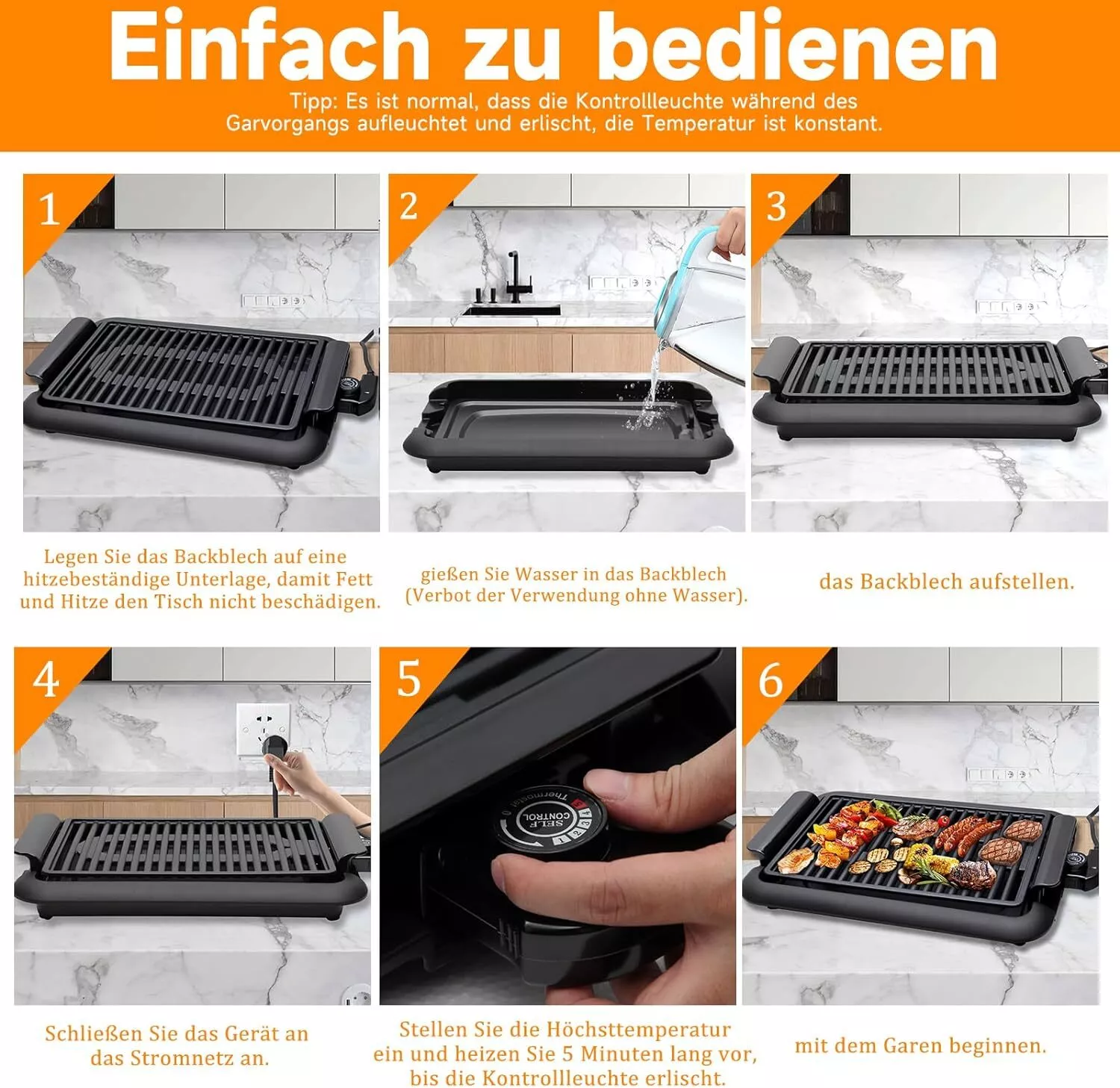 Einfach zu bedienen

Tipp: Es ist normal, dass die Kontrollleuchte während des Garvorgangs aufleuchtet und erlischt, die Temperatur ist konstant.

1

Legen Sie das Backblech auf eine hitzebeständige Unterlage, damit Fett und Hitze den Tisch nicht beschädigen.

2

gießen Sie Wasser in das Backblech (Verbot der Verwendung ohne Wasser).

3

das Backblech aufstellen.

4

Schließen Sie das Gerät an das Stromnetz an.

5

Thermostat
SELF CONTROL
1 2 3 4 5

Stellen Sie die Höchsttemperatur ein und heizen Sie 5 Minuten lang vor, bis die Kontrollleuchte erlischt.

6

mit dem Garen beginnen.