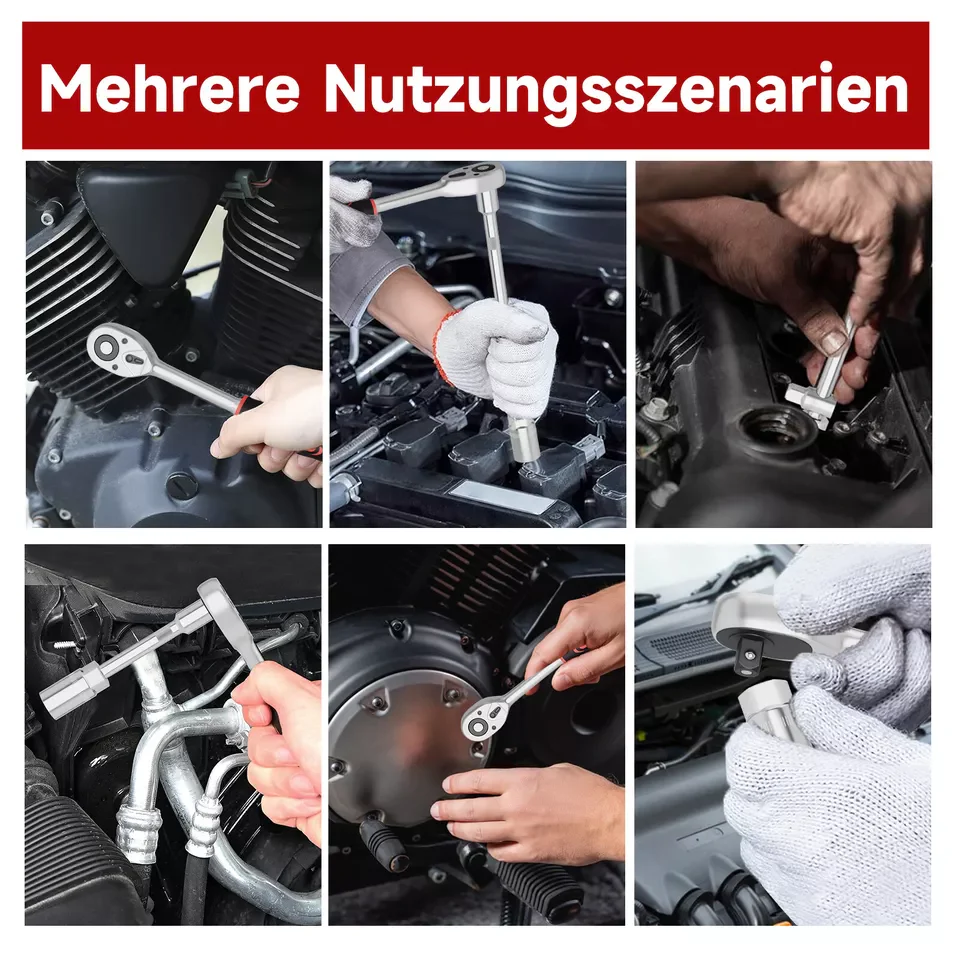 Mehrere Nutzungsszenarien